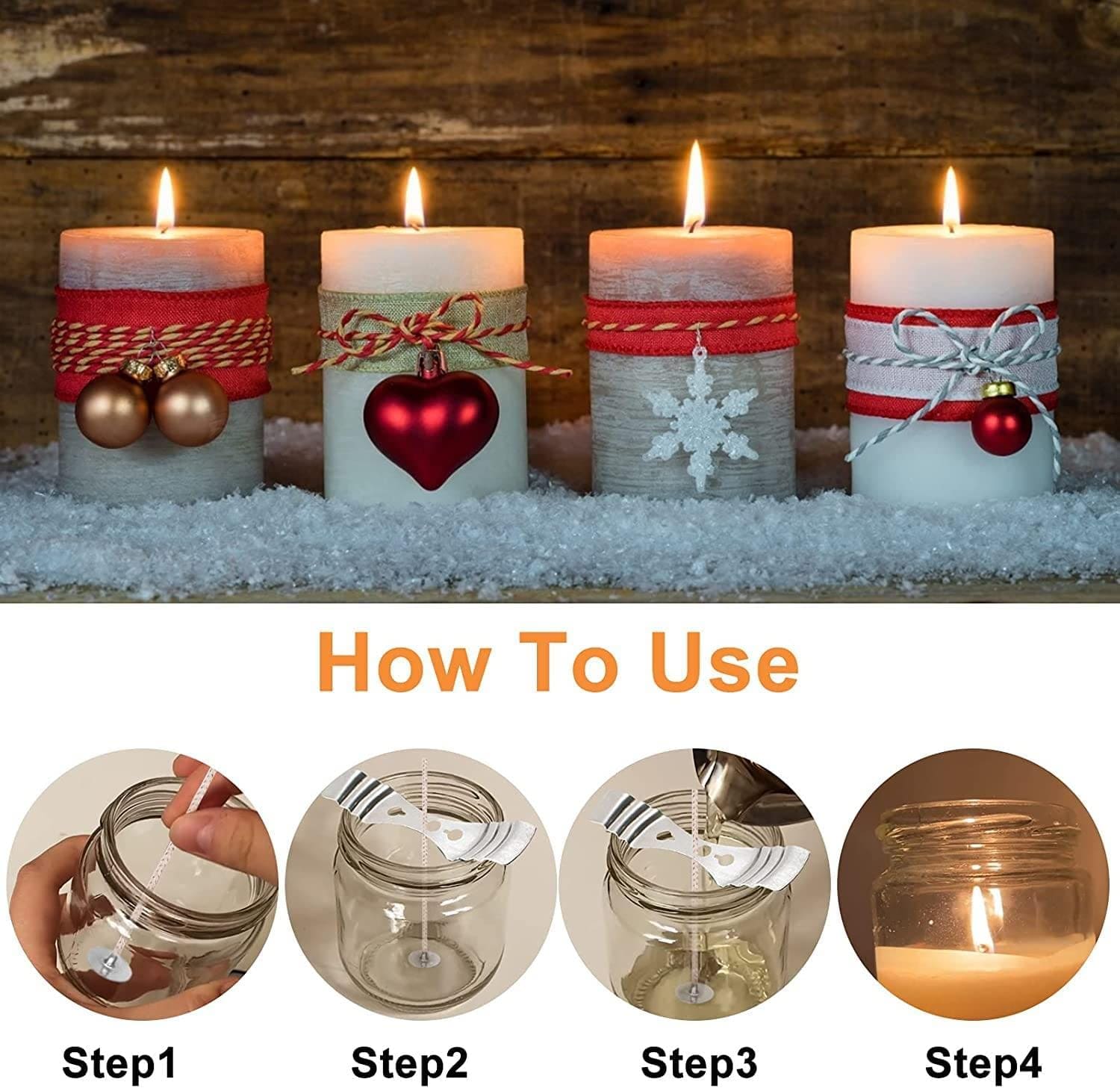 How To Use

Step1

Step2

Step3

Step4